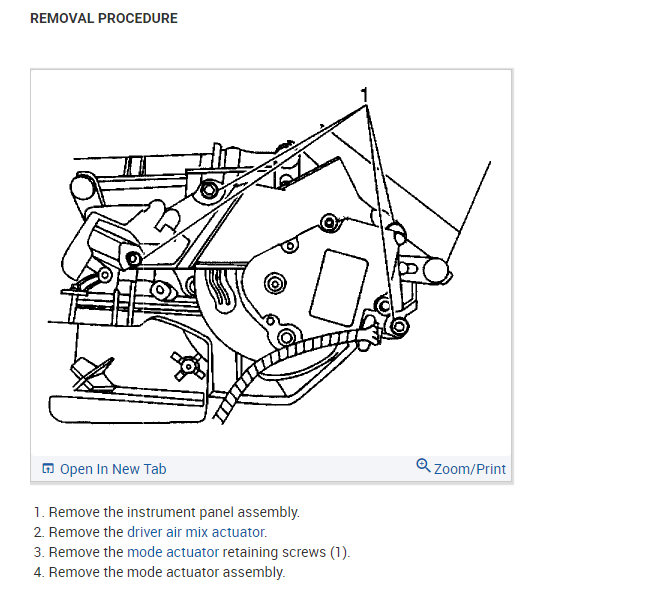 REMOVAL PROCEDURE

1

Open In New Tab

Zoom/Print

1. Remove the instrument panel assembly.
2. Remove the driver air mix actuator.
3. Remove the mode actuator retaining screws (1).
4. Remove the mode actuator assembly.