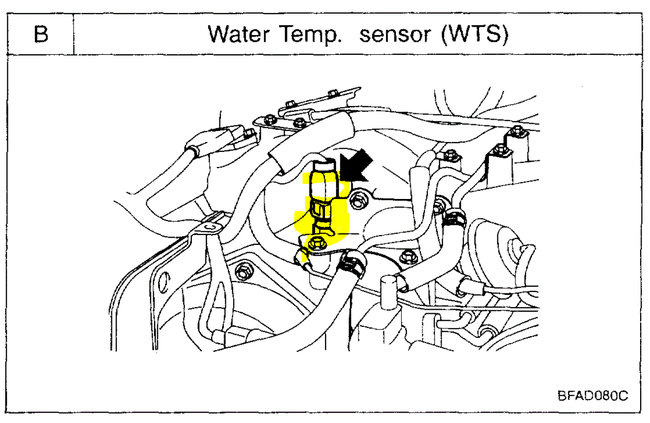 | B | Water Temp. sensor (WTS) |
|---|---|

BFAD080C