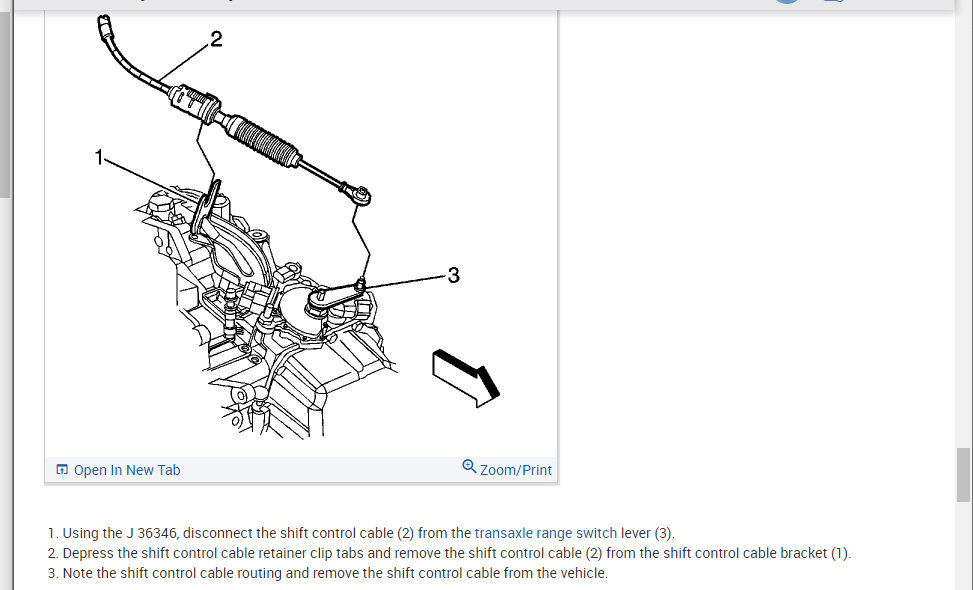 2
1
3

Open In New Tab
Zoom/Print

1. Using the J 36346, disconnect the shift control cable (2) from the transaxle range switch lever (3).
2. Depress the shift control cable retainer clip tabs and remove the shift control cable (2) from the shift control cable bracket (1).
3. Note the shift control cable routing and remove the shift control cable from the vehicle.