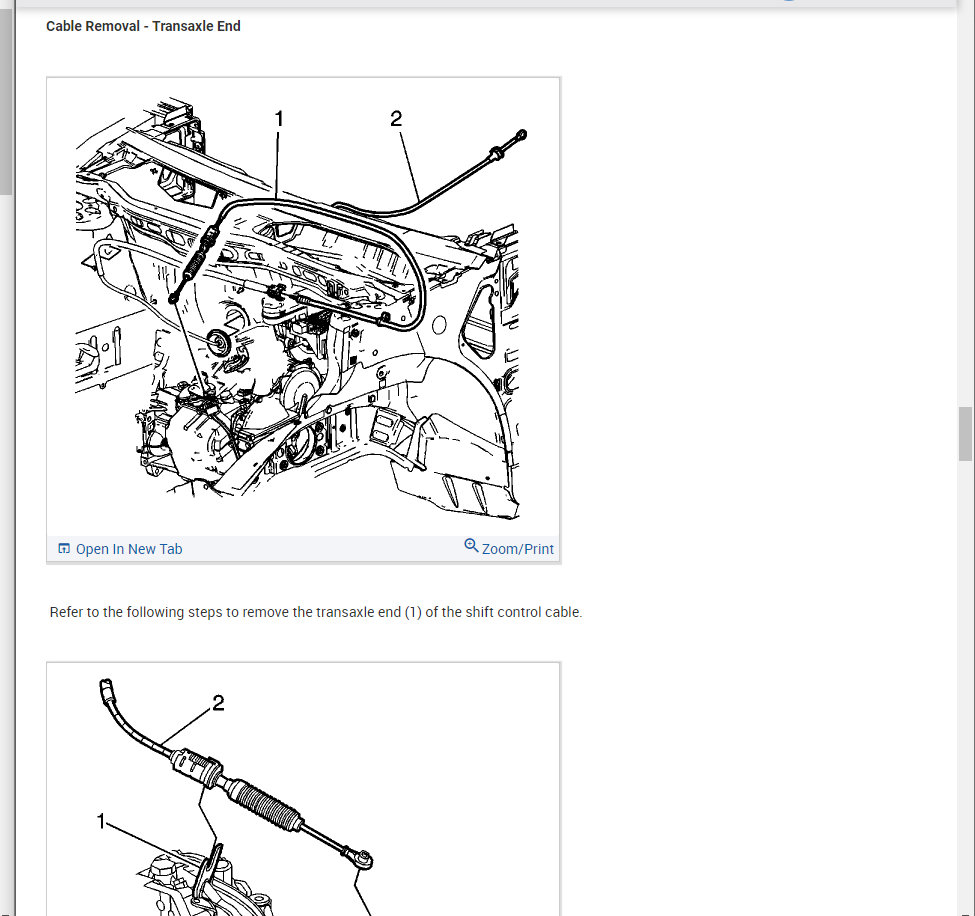 Cable Removal - Transaxle End

1

2

Open In New Tab

Zoom/Print

Refer to the following steps to remove the transaxle end (1) of the shift control cable.

2

1