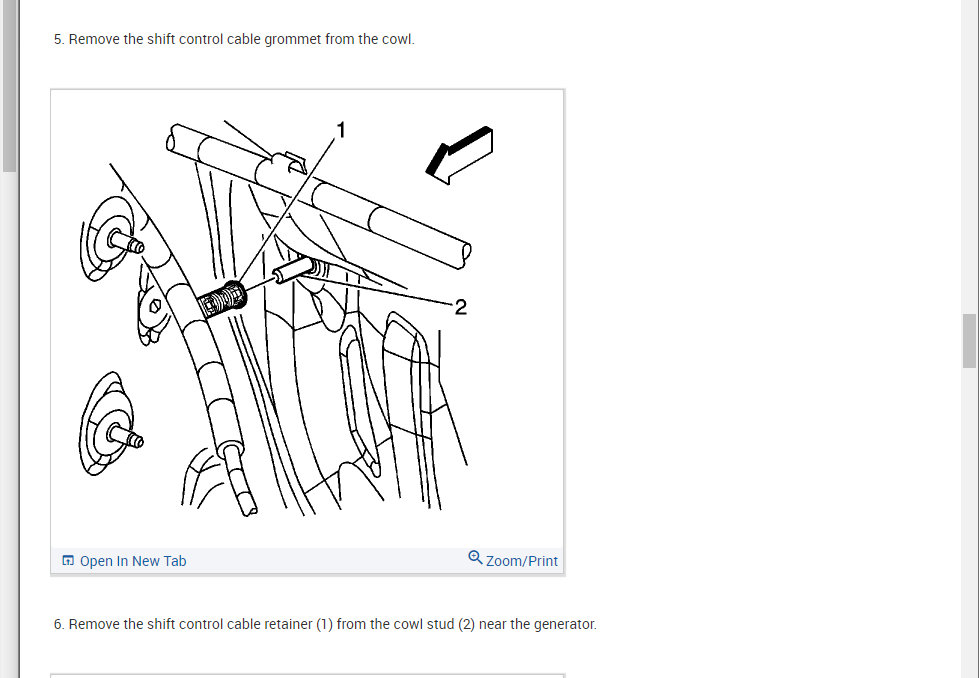 5. Remove the shift control cable grommet from the cowl.

1

2

Open In New Tab

Zoom/Print

6. Remove the shift control cable retainer (1) from the cowl stud (2) near the generator.