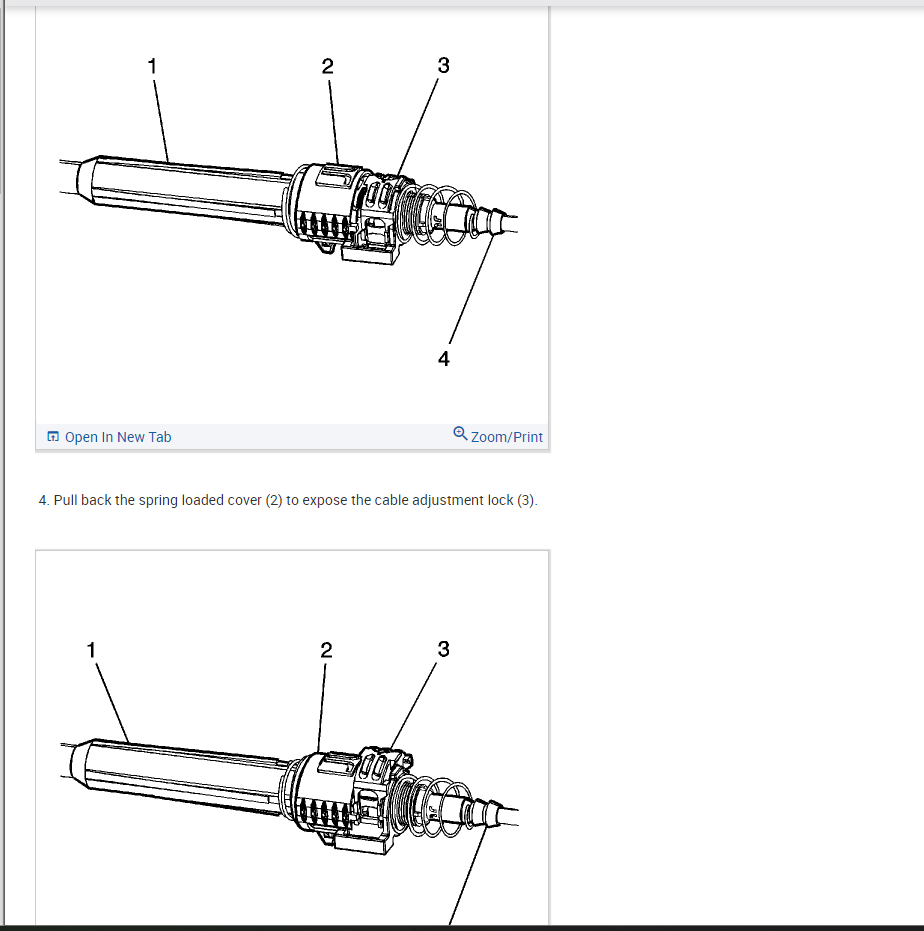 1
2
3
4

Open In New Tab
Zoom/Print

4. Pull back the spring loaded cover (2) to expose the cable adjustment lock (3).

1
2
3