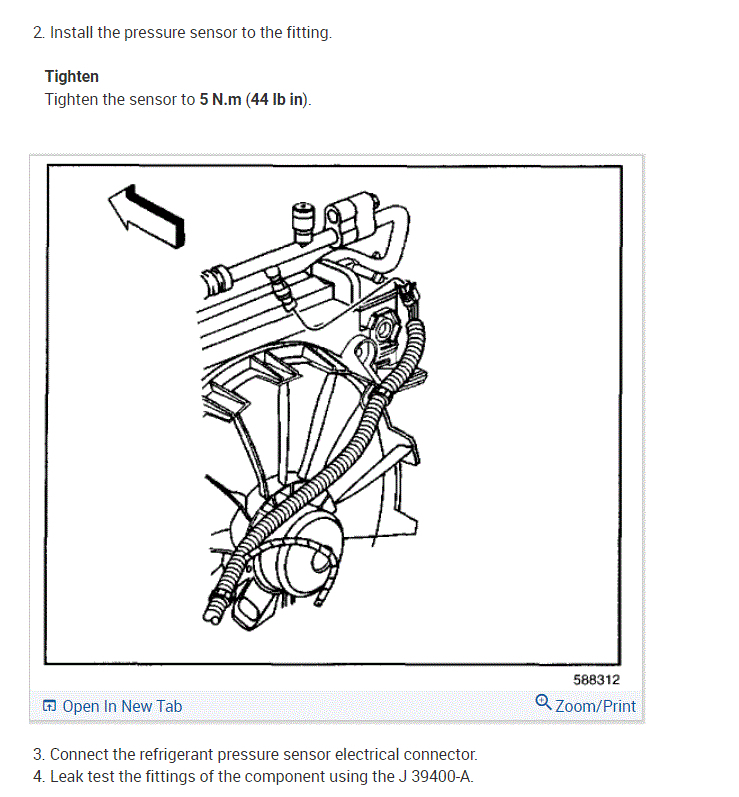 2. Install the pressure sensor to the fitting.

Tighten
Tighten the sensor to 5 N.m (44 lb in).

588312

Open In New Tab

Zoom/Print

3. Connect the refrigerant pressure sensor electrical connector.
4. Leak test the fittings of the component using the J 39400-A.