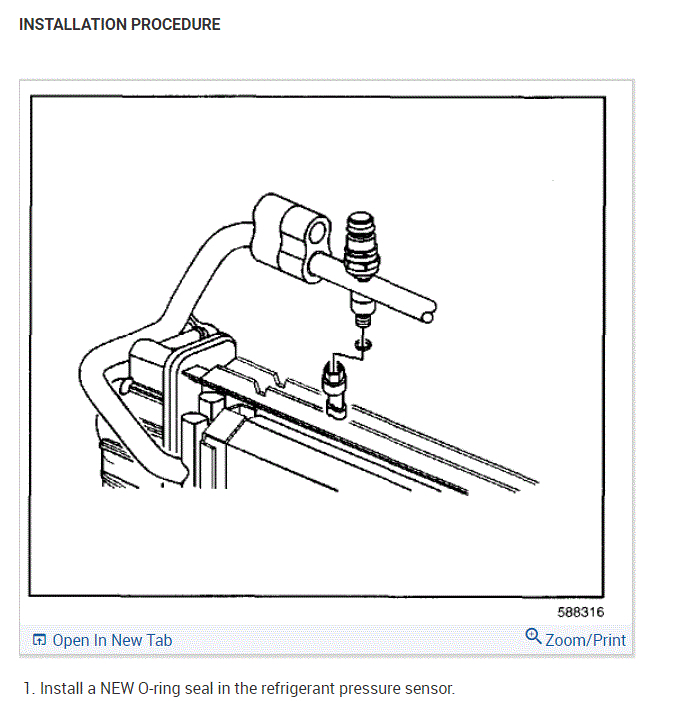 INSTALLATION PROCEDURE

588316

Open In New Tab

Zoom/Print

1. Install a NEW O-ring seal in the refrigerant pressure sensor.