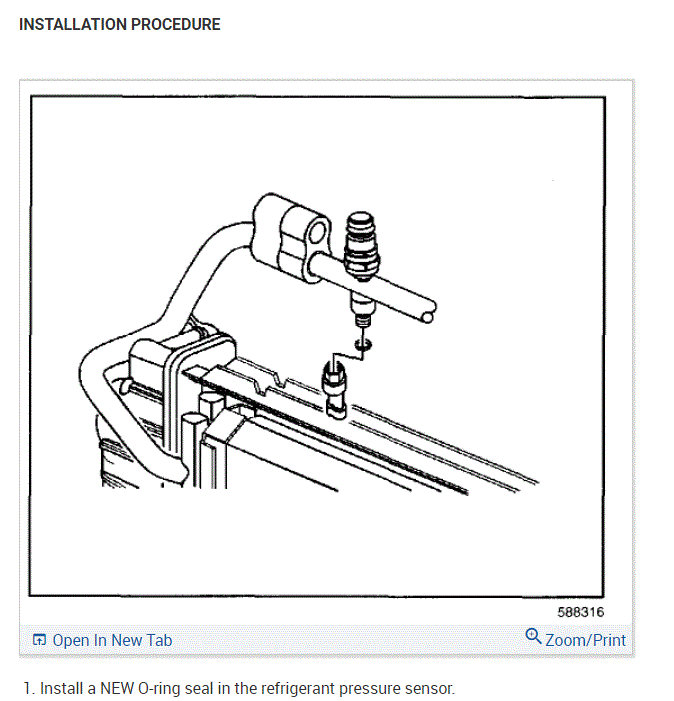 INSTALLATION PROCEDURE

588316

Open In New Tab

Zoom/Print

1. Install a NEW O-ring seal in the refrigerant pressure sensor.