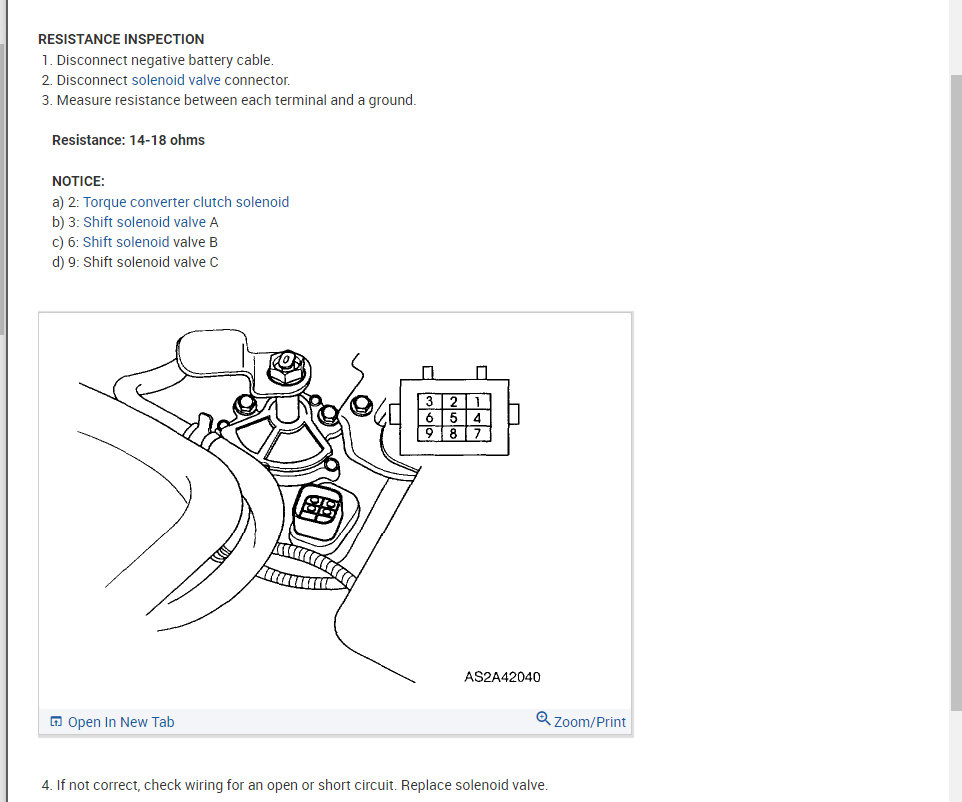 RESISTANCE INSPECTION
1. Disconnect negative battery cable.
2. Disconnect solenoid valve connector.
3. Measure resistance between each terminal and a ground.

Resistance: 14-18 ohms

NOTICE:
a) 2: Torque converter clutch solenoid
b) 3: Shift solenoid valve A
c) 6: Shift solenoid valve B
d) 9: Shift solenoid valve C

| 3 | 2 | 1 |
|---|---|---|
| 6 | 5 | 4 |
| 9 | 8 | 7 |

AS2A42040

Open In New Tab
Zoom/Print

4. If not correct, check wiring for an open or short circuit. Replace solenoid valve.