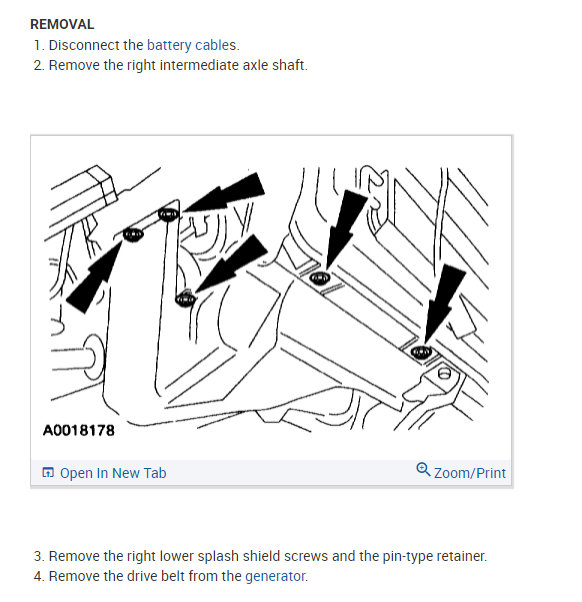 REMOVAL

1. Disconnect the battery cables.
2. Remove the right intermediate axle shaft.

A0018178

Open In New Tab

Zoom/Print

3. Remove the right lower splash shield screws and the pin-type retainer.
4. Remove the drive belt from the generator.