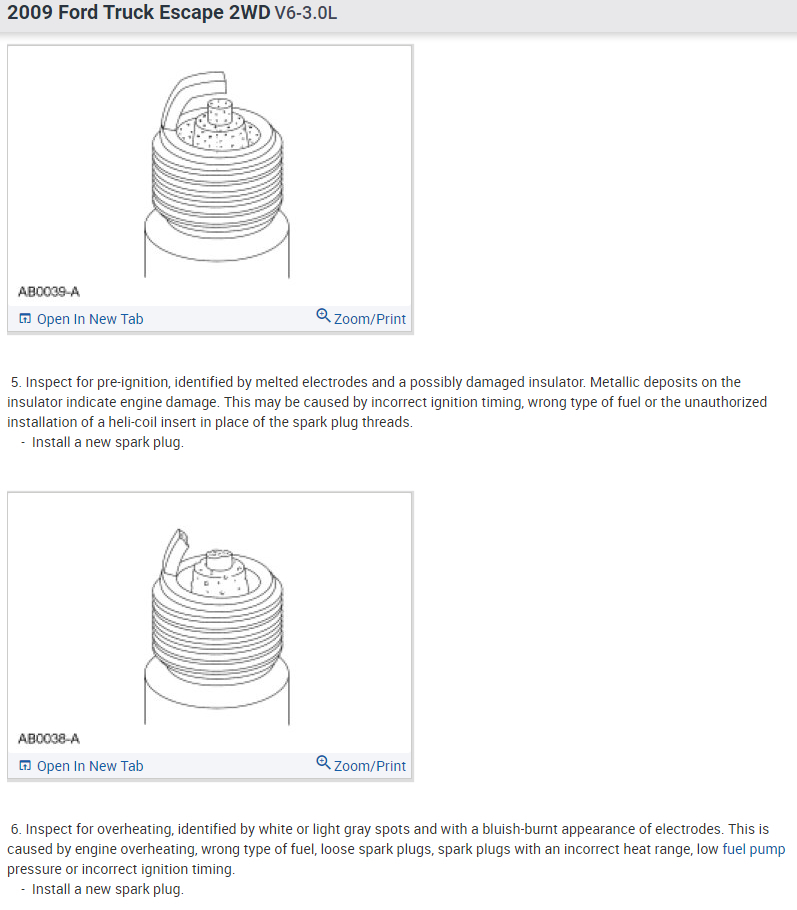 2009 Ford Truck Escape 2WD V6-3.0L

AB0039-A

Open In New Tab

Zoom/Print

5. Inspect for pre-ignition, identified by melted electrodes and a possibly damaged insulator. Metallic deposits on the insulator indicate engine damage. This may be caused by incorrect ignition timing, wrong type of fuel or the unauthorized installation of a heli-coil insert in place of the spark plug threads.
- Install a new spark plug.

AB0038-A

Open In New Tab

Zoom/Print

6. Inspect for overheating, identified by white or light gray spots and with a bluish-burnt appearance of electrodes. This is caused by engine overheating, wrong type of fuel, loose spark plugs, spark plugs with an incorrect heat range, low fuel pump pressure or incorrect ignition timing.
- Install a new spark plug.