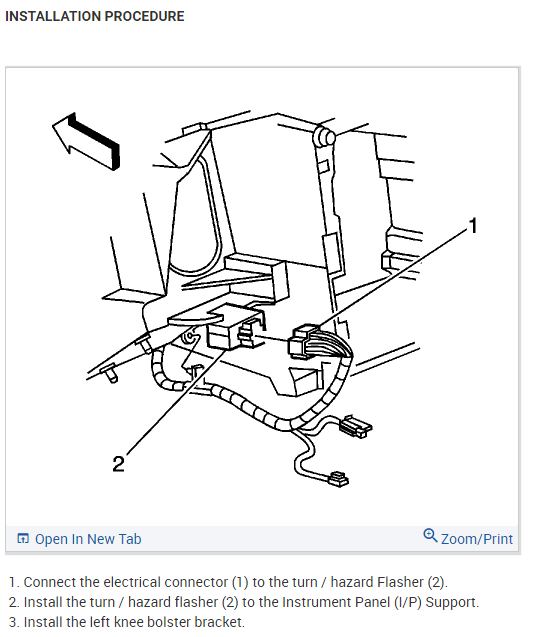 INSTALLATION PROCEDURE

1

2

Open In New Tab

Zoom/Print

1. Connect the electrical connector (1) to the turn / hazard Flasher (2).
2. Install the turn / hazard flasher (2) to the Instrument Panel (I/P) Support.
3. Install the left knee bolster bracket.