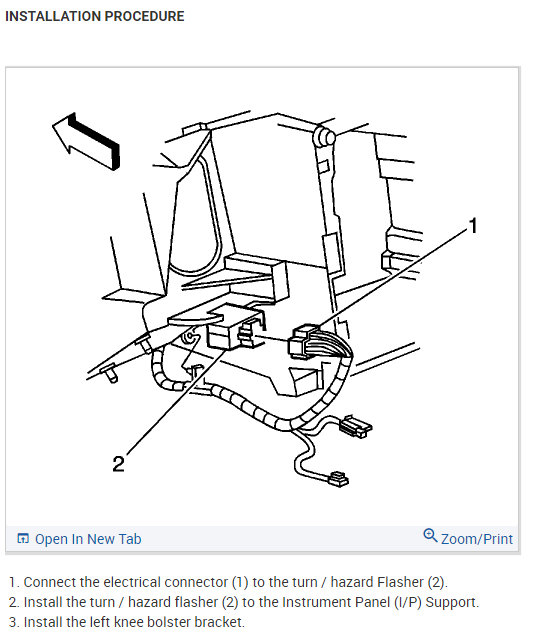 INSTALLATION PROCEDURE

1

2

Open In New Tab

Zoom/Print

1. Connect the electrical connector (1) to the turn / hazard Flasher (2).
2. Install the turn / hazard flasher (2) to the Instrument Panel (I/P) Support.
3. Install the left knee bolster bracket.