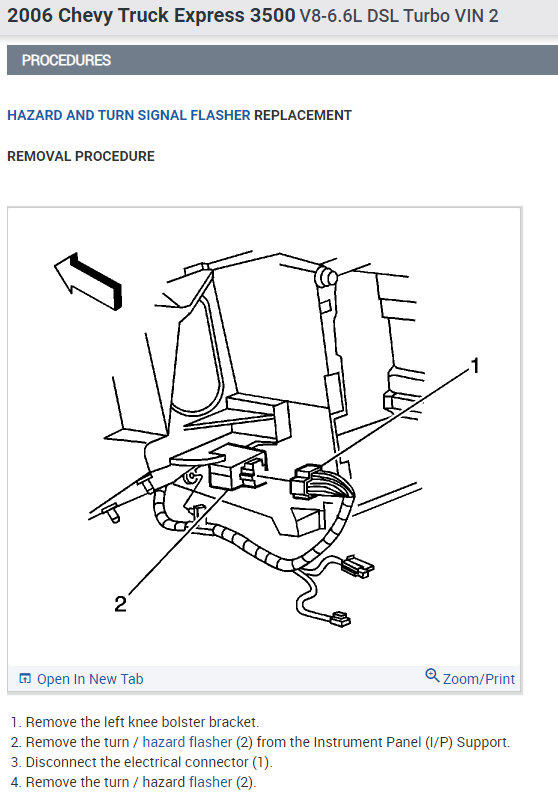 2006 Chevy Truck Express 3500 V8-6.6L DSL Turbo VIN 2

PROCEDURES

HAZARD AND TURN SIGNAL FLASHER REPLACEMENT

REMOVAL PROCEDURE

1

2

Open In New Tab

Zoom/Print

1. Remove the left knee bolster bracket.
2. Remove the turn / hazard flasher (2) from the Instrument Panel (I/P) Support.
3. Disconnect the electrical connector (1).
4. Remove the turn / hazard flasher (2).