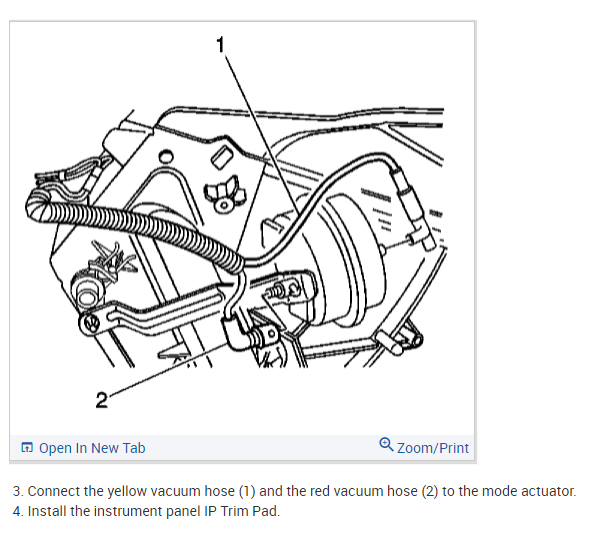 1

2

Open In New Tab

Zoom/Print

3. Connect the yellow vacuum hose (1) and the red vacuum hose (2) to the mode actuator.
4. Install the instrument panel IP Trim Pad.