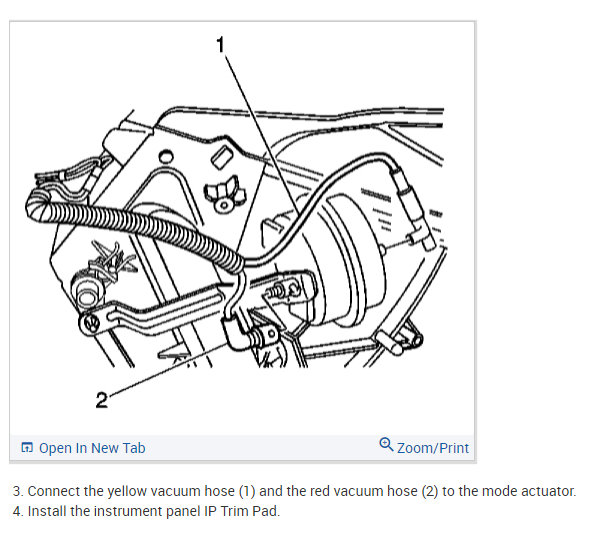 1

2

Open In New Tab

Zoom/Print

3. Connect the yellow vacuum hose (1) and the red vacuum hose (2) to the mode actuator.
4. Install the instrument panel IP Trim Pad.