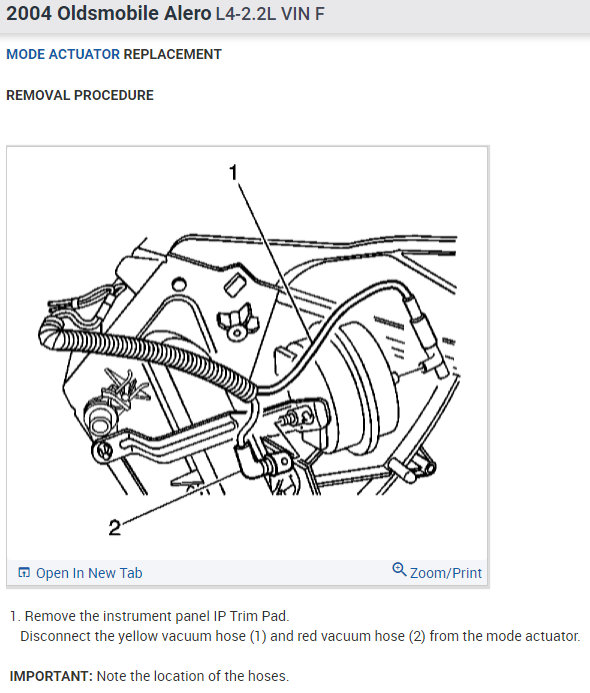 2004 Oldsmobile Alero L4-2.2L VIN F

MODE ACTUATOR REPLACEMENT

REMOVAL PROCEDURE

1

2

Open In New Tab

Zoom/Print

1. Remove the instrument panel IP Trim Pad.
Disconnect the yellow vacuum hose (1) and red vacuum hose (2) from the mode actuator.

IMPORTANT: Note the location of the hoses.