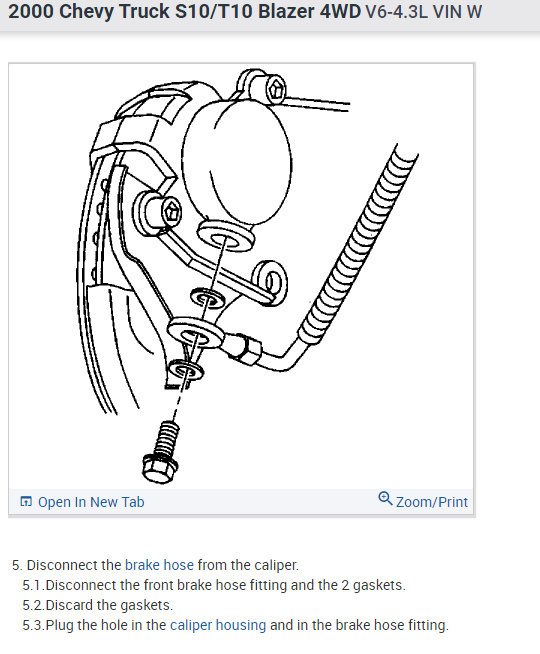 2000 Chevy Truck S10/T10 Blazer 4WD V6-4.3L VIN W

Open In New Tab
Zoom/Print

5. Disconnect the brake hose from the caliper.
5.1.Disconnect the front brake hose fitting and the 2 gaskets.
5.2.Discard the gaskets.
5.3.Plug the hole in the caliper housing and in the brake hose fitting.