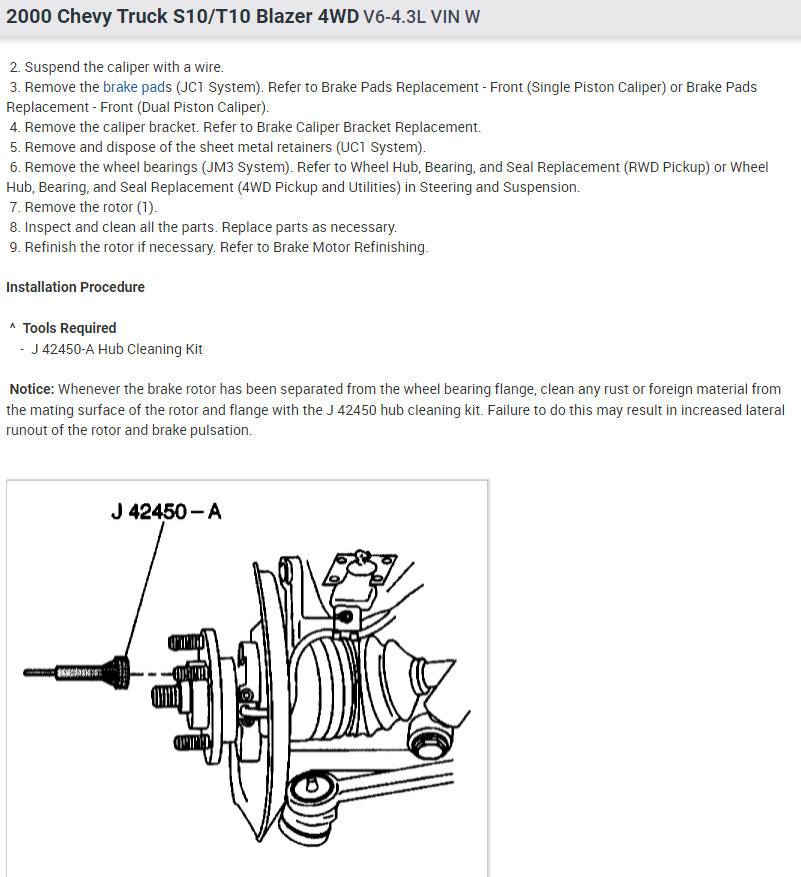 2000 Chevy Truck S10/T10 Blazer 4WD V6-4.3L VIN W

2. Suspend the caliper with a wire.
3. Remove the brake pads (JC1 System). Refer to Brake Pads Replacement - Front (Single Piston Caliper) or Brake Pads Replacement - Front (Dual Piston Caliper).
4. Remove the caliper bracket. Refer to Brake Caliper Bracket Replacement.
5. Remove and dispose of the sheet metal retainers (UC1 System).
6. Remove the wheel bearings (JM3 System). Refer to Wheel Hub, Bearing, and Seal Replacement (RWD Pickup) or Wheel Hub, Bearing, and Seal Replacement (4WD Pickup and Utilities) in Steering and Suspension.
7. Remove the rotor (1).
8. Inspect and clean all the parts. Replace parts as necessary.
9. Refinish the rotor if necessary. Refer to Brake Motor Refinishing.

Installation Procedure

^ Tools Required
- J 42450-A Hub Cleaning Kit

Notice: Whenever the brake rotor has been separated from the wheel bearing flange, clean any rust or foreign material from the mating surface of the rotor and flange with the J 42450 hub cleaning kit. Failure to do this may result in increased lateral runout of the rotor and brake pulsation.

J 42450 – A