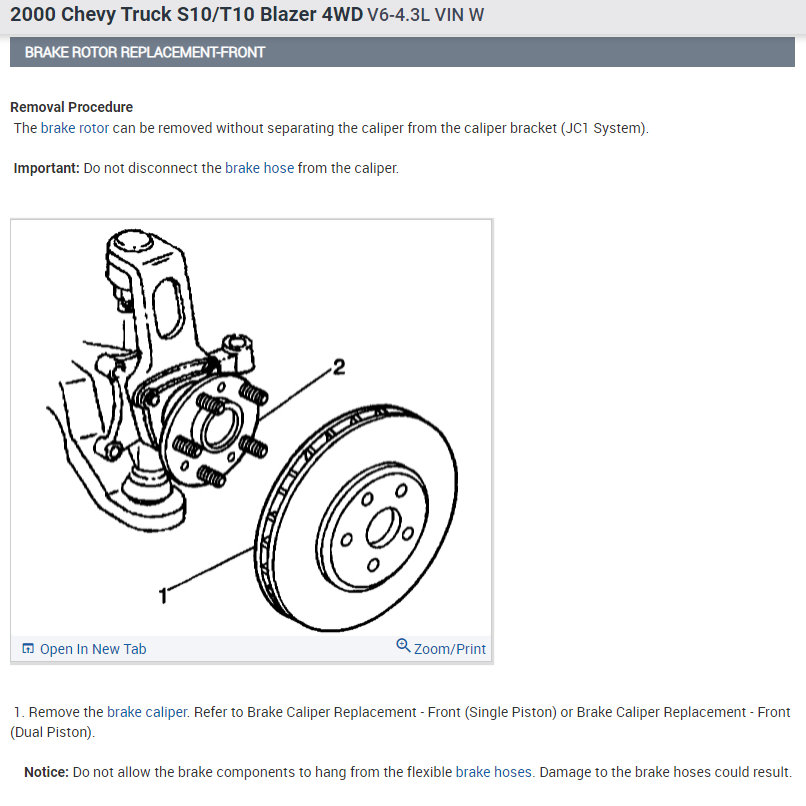 2000 Chevy Truck S10/T10 Blazer 4WD V6-4.3L VIN W

BRAKE ROTOR REPLACEMENT-FRONT

Removal Procedure
The brake rotor can be removed without separating the caliper from the caliper bracket (JC1 System).

Important: Do not disconnect the brake hose from the caliper.

2
1

Open In New Tab
Zoom/Print

1. Remove the brake caliper. Refer to Brake Caliper Replacement - Front (Single Piston) or Brake Caliper Replacement - Front (Dual Piston).

Notice: Do not allow the brake components to hang from the flexible brake hoses. Damage to the brake hoses could result.