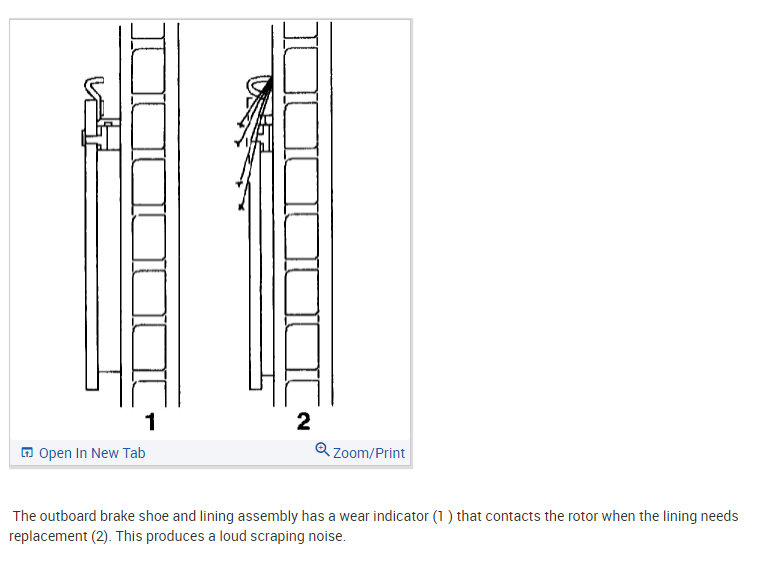 1

2

Open In New Tab

Zoom/Print

The outboard brake shoe and lining assembly has a wear indicator (1 ) that contacts the rotor when the lining needs replacement (2). This produces a loud scraping noise.