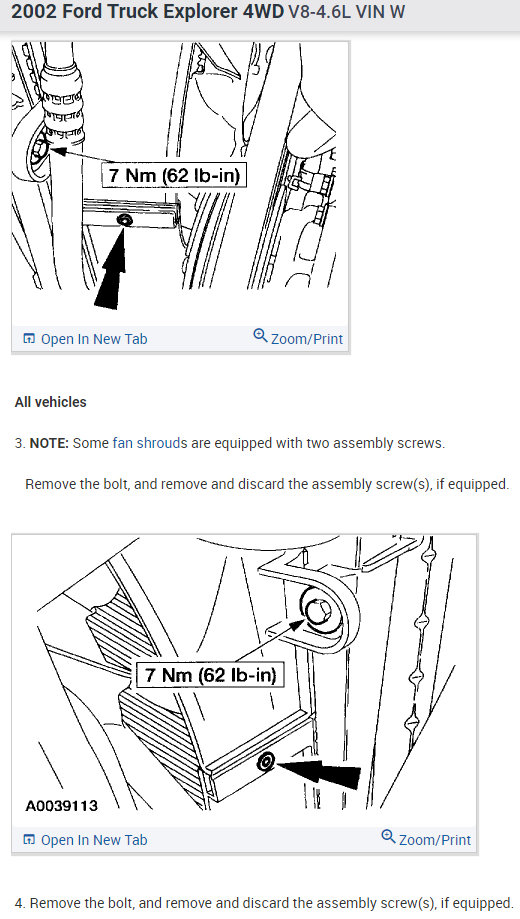 2002 Ford Truck Explorer 4WD V8-4.6L VIN W

7 Nm (62 lb-in)

Open In New Tab Zoom/Print

All vehicles

3. NOTE: Some fan shrouds are equipped with two assembly screws.

Remove the bolt, and remove and discard the assembly screw(s), if equipped.

7 Nm (62 lb-in)

A0039113

Open In New Tab Zoom/Print

4. Remove the bolt, and remove and discard the assembly screw(s), if equipped.