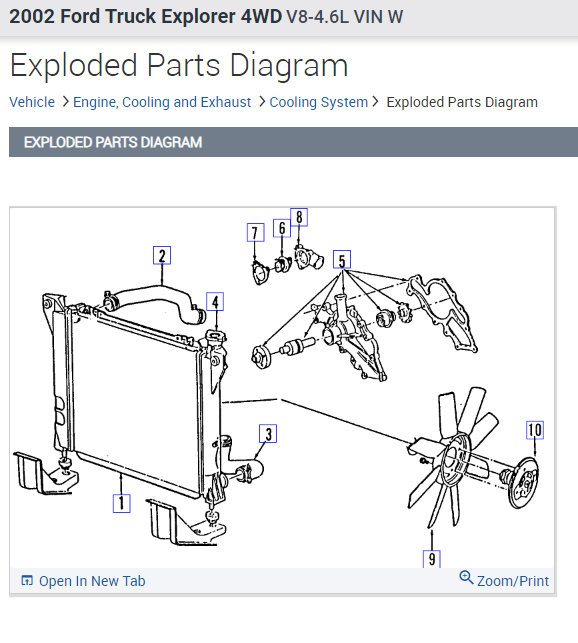 2002 Ford Truck Explorer 4WD V8-4.6L VIN W

Exploded Parts Diagram

Vehicle > Engine, Cooling and Exhaust > Cooling System > Exploded Parts Diagram

EXPLODED PARTS DIAGRAM

7
6
8
2
5
4
3
10
1
9

Open In New Tab
Zoom/Print