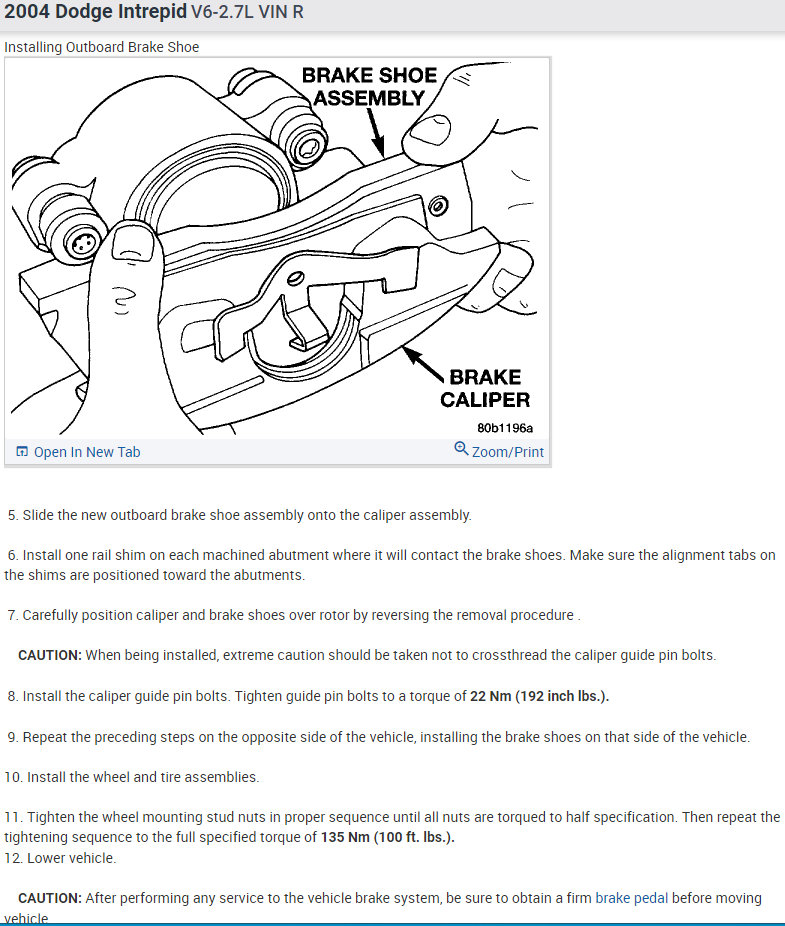 2004 Dodge Intrepid V6-2.7L VIN R

Installing Outboard Brake Shoe

BRAKE SHOE ASSEMBLY

BRAKE CALIPER

80b1196a

Open In New Tab

Zoom/Print

5. Slide the new outboard brake shoe assembly onto the caliper assembly.

6. Install one rail shim on each machined abutment where it will contact the brake shoes. Make sure the alignment tabs on the shims are positioned toward the abutments.

7. Carefully position caliper and brake shoes over rotor by reversing the removal procedure .

CAUTION: When being installed, extreme caution should be taken not to crossthread the caliper guide pin bolts.

8. Install the caliper guide pin bolts. Tighten guide pin bolts to a torque of 22 Nm (192 inch lbs.).

9. Repeat the preceding steps on the opposite side of the vehicle, installing the brake shoes on that side of the vehicle.

10. Install the wheel and tire assemblies.

11. Tighten the wheel mounting stud nuts in proper sequence until all nuts are torqued to half specification. Then repeat the tightening sequence to the full specified torque of 135 Nm (100 ft. lbs.).
12. Lower vehicle.

CAUTION: After performing any service to the vehicle brake system, be sure to obtain a firm brake pedal before moving vehicle