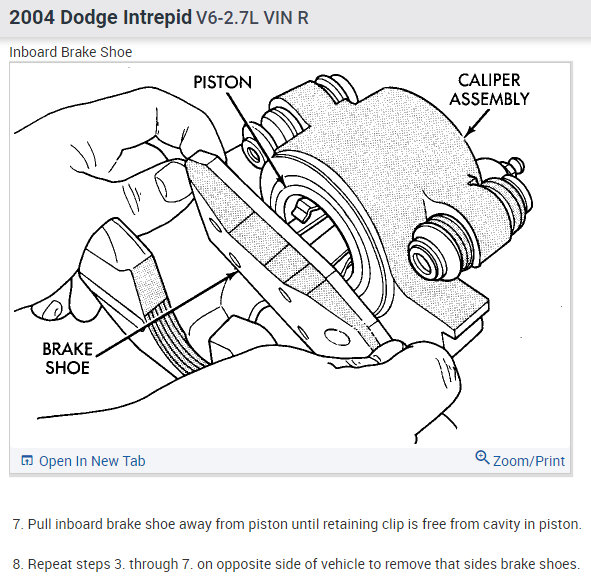 2004 Dodge Intrepid V6-2.7L VIN R

Inboard Brake Shoe

PISTON

CALIPER ASSEMBLY

BRAKE SHOE

Open In New Tab

Zoom/Print

7. Pull inboard brake shoe away from piston until retaining clip is free from cavity in piston.

8. Repeat steps 3. through 7. on opposite side of vehicle to remove that sides brake shoes.