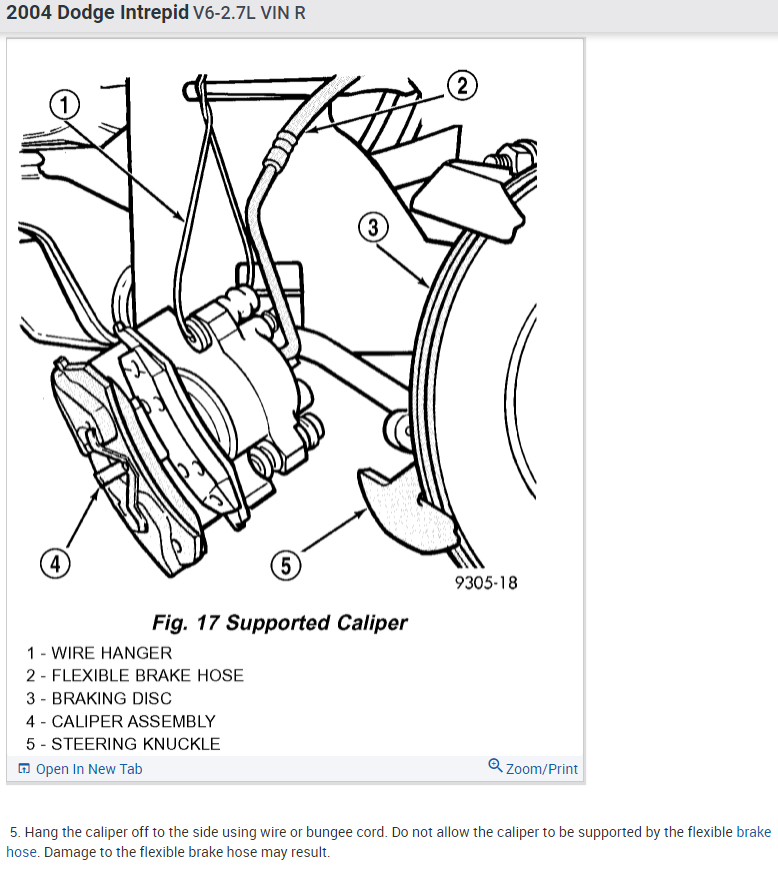 2004 Dodge Intrepid V6-2.7L VIN R

1
2
3
4
5
9305-18

Fig. 17 Supported Caliper

1 - WIRE HANGER
2 - FLEXIBLE BRAKE HOSE
3 - BRAKING DISC
4 - CALIPER ASSEMBLY
5 - STEERING KNUCKLE

Open In New Tab
Zoom/Print

5. Hang the caliper off to the side using wire or bungee cord. Do not allow the caliper to be supported by the flexible brake hose. Damage to the flexible brake hose may result.