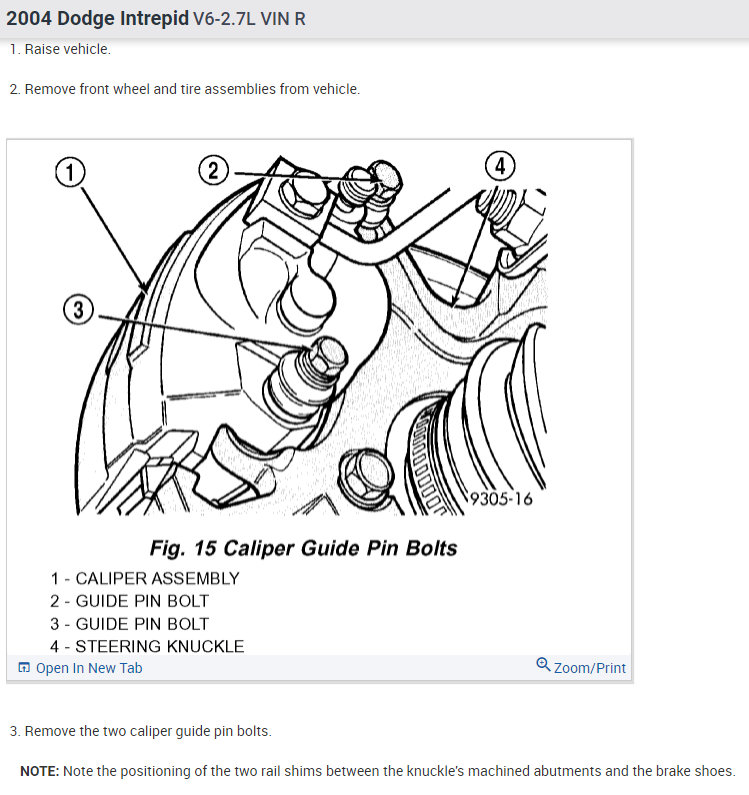 2004 Dodge Intrepid V6-2.7L VIN R

1. Raise vehicle.

2. Remove front wheel and tire assemblies from vehicle.

1
2
4
3
9305-16

Fig. 15 Caliper Guide Pin Bolts

1 - CALIPER ASSEMBLY
2 - GUIDE PIN BOLT
3 - GUIDE PIN BOLT
4 - STEERING KNUCKLE

Open In New Tab
Zoom/Print

3. Remove the two caliper guide pin bolts.

NOTE: Note the positioning of the two rail shims between the knuckle's machined abutments and the brake shoes.