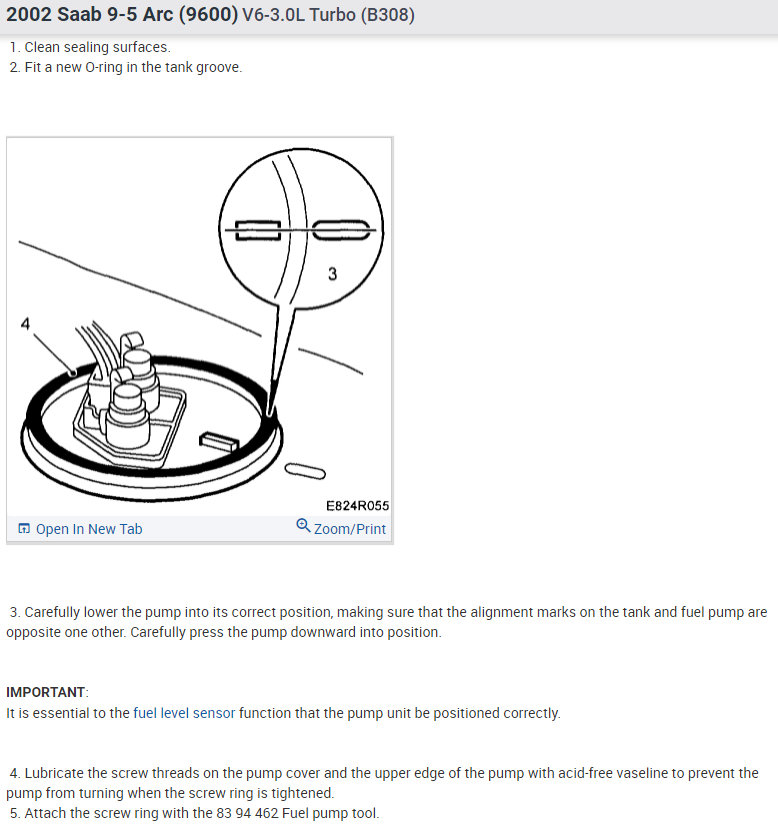 2002 Saab 9-5 Arc (9600) V6-3.0L Turbo (B308)

1. Clean sealing surfaces.
2. Fit a new O-ring in the tank groove.

3

4

E824R055

Open In New Tab

Zoom/Print

3. Carefully lower the pump into its correct position, making sure that the alignment marks on the tank and fuel pump are opposite one other. Carefully press the pump downward into position.

IMPORTANT:
It is essential to the fuel level sensor function that the pump unit be positioned correctly.

4. Lubricate the screw threads on the pump cover and the upper edge of the pump with acid-free vaseline to prevent the pump from turning when the screw ring is tightened.
5. Attach the screw ring with the 83 94 462 Fuel pump tool.