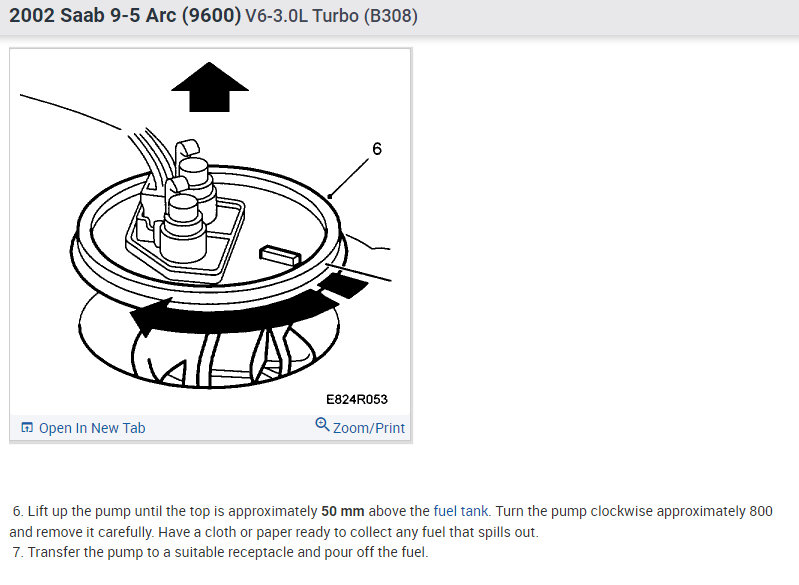 2002 Saab 9-5 Arc (9600) V6-3.0L Turbo (B308)

6

E824R053

Open In New Tab

Zoom/Print

6. Lift up the pump until the top is approximately 50 mm above the fuel tank. Turn the pump clockwise approximately 800 and remove it carefully. Have a cloth or paper ready to collect any fuel that spills out.
7. Transfer the pump to a suitable receptacle and pour off the fuel.