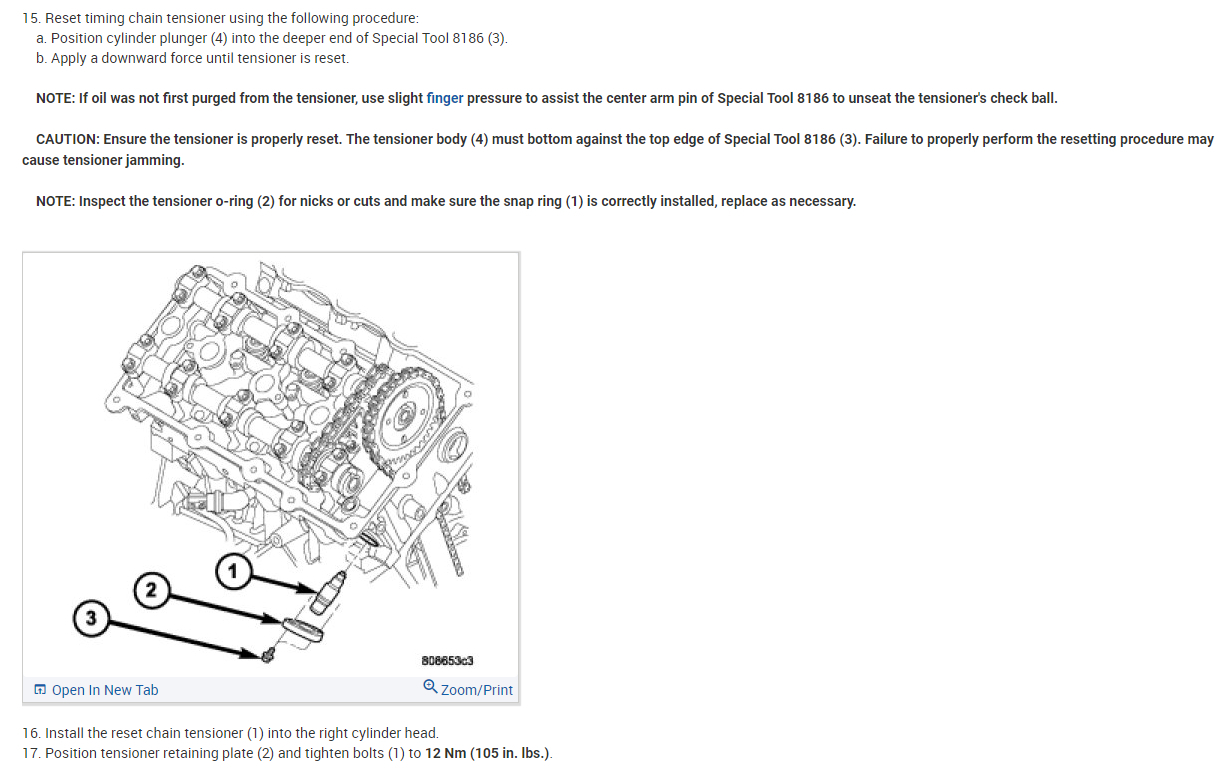 15. Reset timing chain tensioner using the following procedure:
a. Position cylinder plunger (4) into the deeper end of Special Tool 8186 (3).
b. Apply a downward force until tensioner is reset.

NOTE: If oil was not first purged from the tensioner, use slight finger pressure to assist the center arm pin of Special Tool 8186 to unseat the tensioner's check ball.

CAUTION: Ensure the tensioner is properly reset. The tensioner body (4) must bottom against the top edge of Special Tool 8186 (3). Failure to properly perform the resetting procedure may cause tensioner jamming.

NOTE: Inspect the tensioner o-ring (2) for nicks or cuts and make sure the snap ring (1) is correctly installed, replace as necessary.

1
2
3
808653c3

Open In New Tab
Zoom/Print

16. Install the reset chain tensioner (1) into the right cylinder head.
17. Position tensioner retaining plate (2) and tighten bolts (1) to 12 Nm (105 in. lbs.).