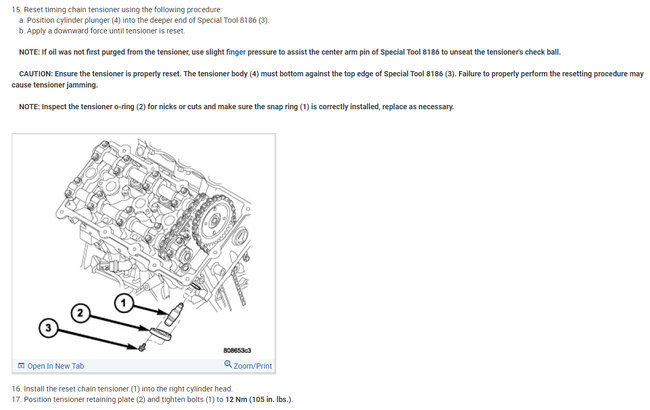 15. Reset timing chain tensioner using the following procedure:
a. Position cylinder plunger (4) into the deeper end of Special Tool 8186 (3).
b. Apply a downward force until tensioner is reset.

NOTE: If oil was not first purged from the tensioner, use slight finger pressure to assist the center arm pin of Special Tool 8186 to unseat the tensioner's check ball.

CAUTION: Ensure the tensioner is properly reset. The tensioner body (4) must bottom against the top edge of Special Tool 8186 (3). Failure to properly perform the resetting procedure may cause tensioner jamming.

NOTE: Inspect the tensioner o-ring (2) for nicks or cuts and make sure the snap ring (1) is correctly installed, replace as necessary.

1
2
3
808653c3

Open In New Tab
Zoom/Print

16. Install the reset chain tensioner (1) into the right cylinder head.
17. Position tensioner retaining plate (2) and tighten bolts (1) to 12 Nm (105 in. lbs.).