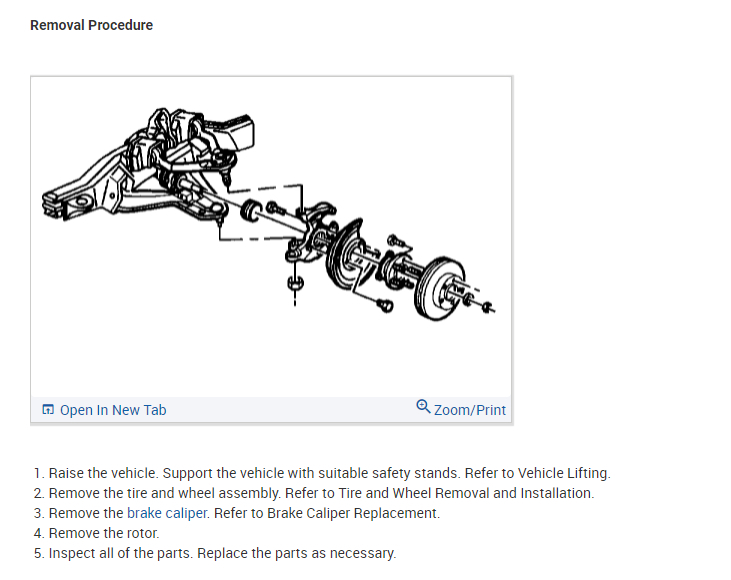 Removal Procedure

Open In New Tab

Zoom/Print

1. Raise the vehicle. Support the vehicle with suitable safety stands. Refer to Vehicle Lifting.
2. Remove the tire and wheel assembly. Refer to Tire and Wheel Removal and Installation.
3. Remove the brake caliper. Refer to Brake Caliper Replacement.
4. Remove the rotor.
5. Inspect all of the parts. Replace the parts as necessary.