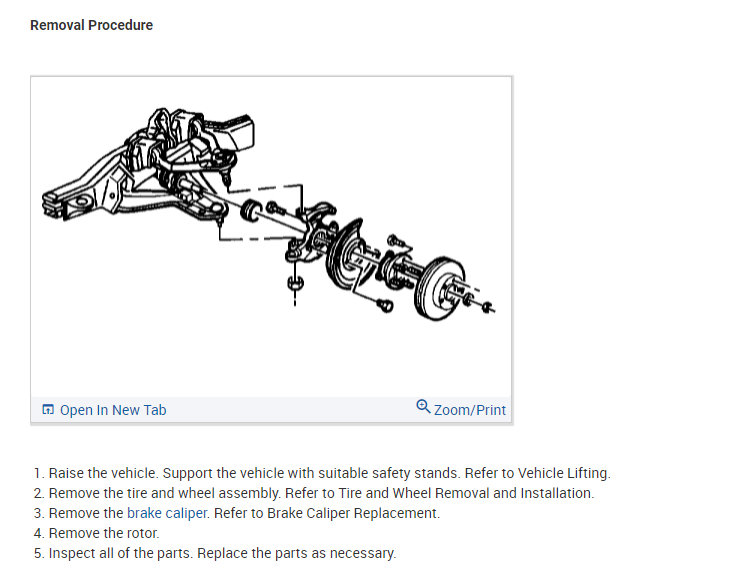 Removal Procedure

Open In New Tab

Zoom/Print

1. Raise the vehicle. Support the vehicle with suitable safety stands. Refer to Vehicle Lifting.
2. Remove the tire and wheel assembly. Refer to Tire and Wheel Removal and Installation.
3. Remove the brake caliper. Refer to Brake Caliper Replacement.
4. Remove the rotor.
5. Inspect all of the parts. Replace the parts as necessary.