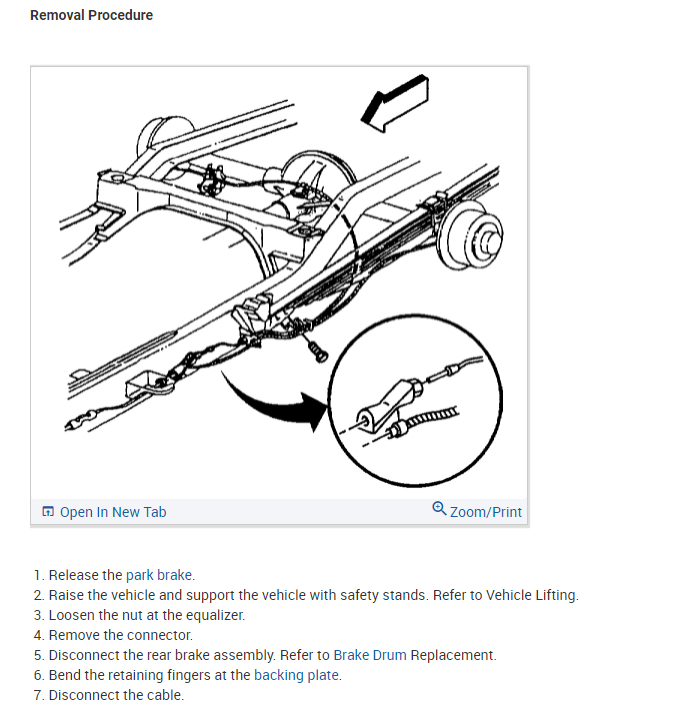 Removal Procedure

Open In New Tab

Zoom/Print

1. Release the park brake.
2. Raise the vehicle and support the vehicle with safety stands. Refer to Vehicle Lifting.
3. Loosen the nut at the equalizer.
4. Remove the connector.
5. Disconnect the rear brake assembly. Refer to Brake Drum Replacement.
6. Bend the retaining fingers at the backing plate.
7. Disconnect the cable.