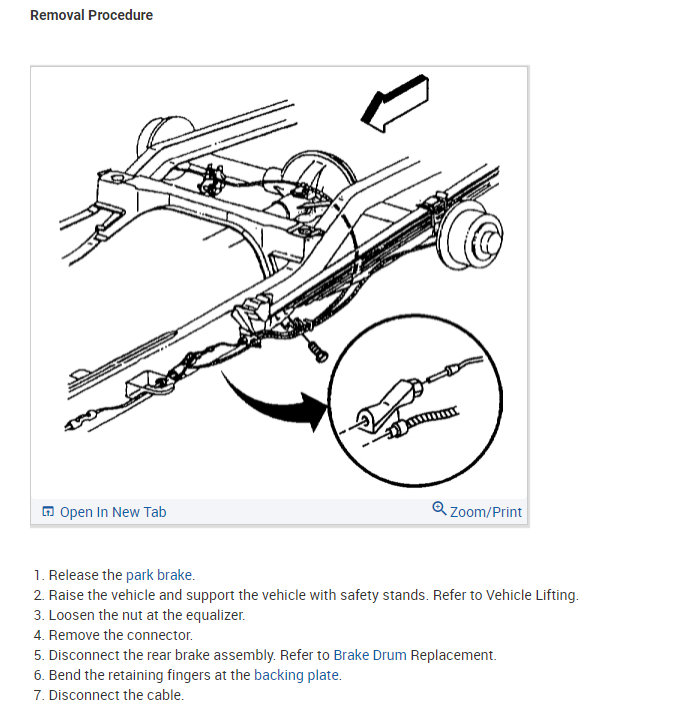 Removal Procedure

Open In New Tab

Zoom/Print

1. Release the park brake.
2. Raise the vehicle and support the vehicle with safety stands. Refer to Vehicle Lifting.
3. Loosen the nut at the equalizer.
4. Remove the connector.
5. Disconnect the rear brake assembly. Refer to Brake Drum Replacement.
6. Bend the retaining fingers at the backing plate.
7. Disconnect the cable.