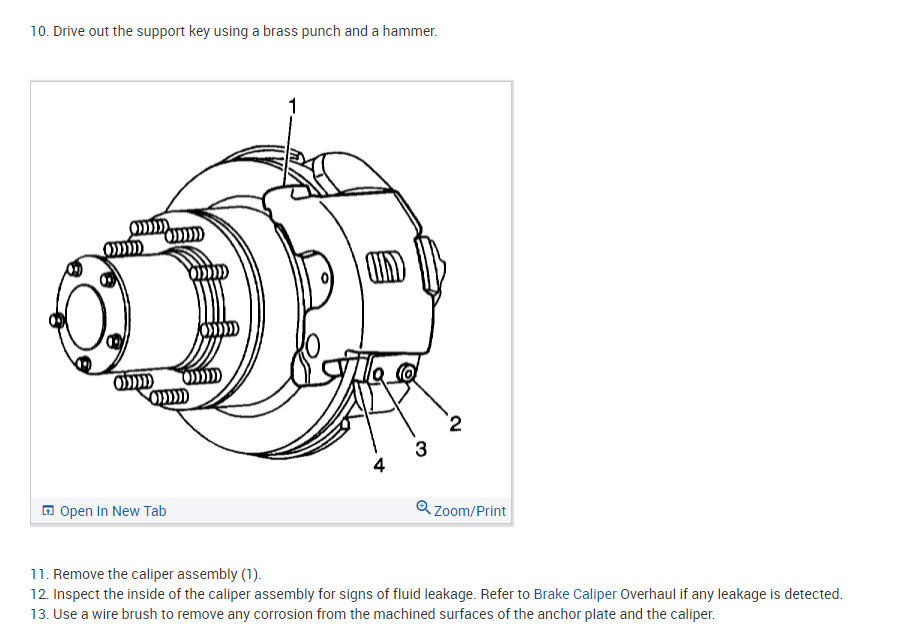 10. Drive out the support key using a brass punch and a hammer.

1

2

3

4

Open In New Tab

Zoom/Print

11. Remove the caliper assembly (1).
12. Inspect the inside of the caliper assembly for signs of fluid leakage. Refer to Brake Caliper Overhaul if any leakage is detected.
13. Use a wire brush to remove any corrosion from the machined surfaces of the anchor plate and the caliper.