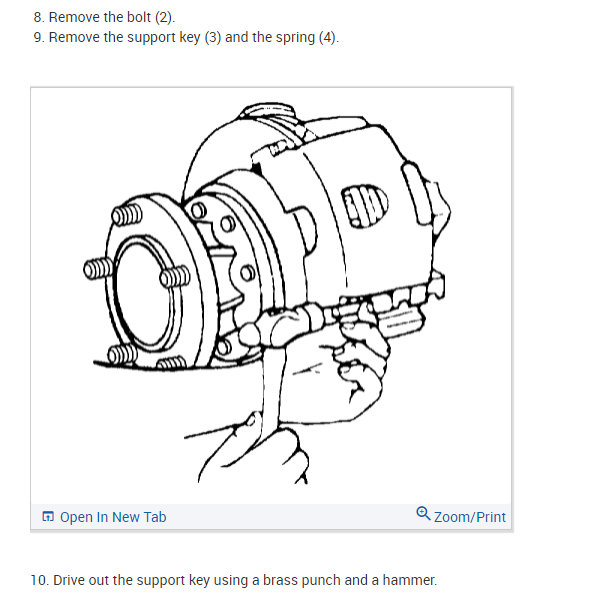 8. Remove the bolt (2).
9. Remove the support key (3) and the spring (4).

Open In New Tab
Zoom/Print

10. Drive out the support key using a brass punch and a hammer.