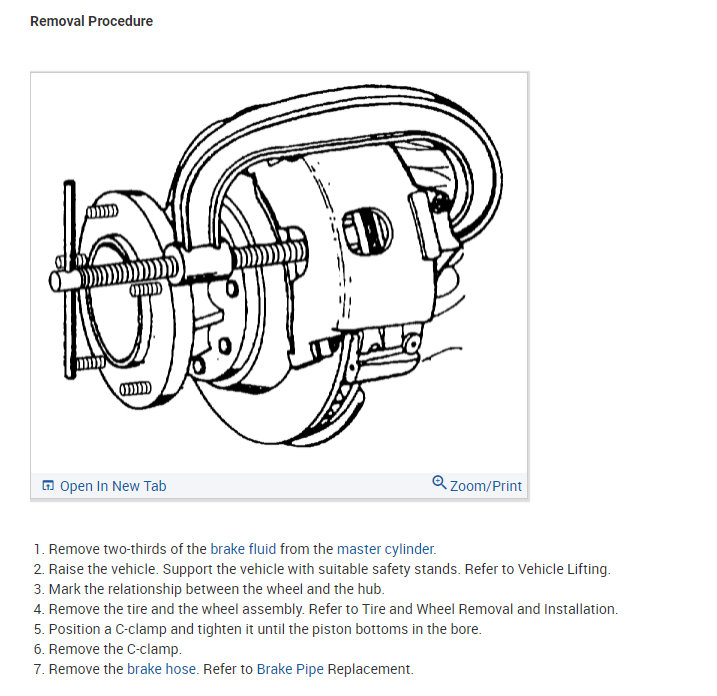 Removal Procedure

Open In New Tab

Zoom/Print

1. Remove two-thirds of the brake fluid from the master cylinder.
2. Raise the vehicle. Support the vehicle with suitable safety stands. Refer to Vehicle Lifting.
3. Mark the relationship between the wheel and the hub.
4. Remove the tire and the wheel assembly. Refer to Tire and Wheel Removal and Installation.
5. Position a C-clamp and tighten it until the piston bottoms in the bore.
6. Remove the C-clamp.
7. Remove the brake hose. Refer to Brake Pipe Replacement.