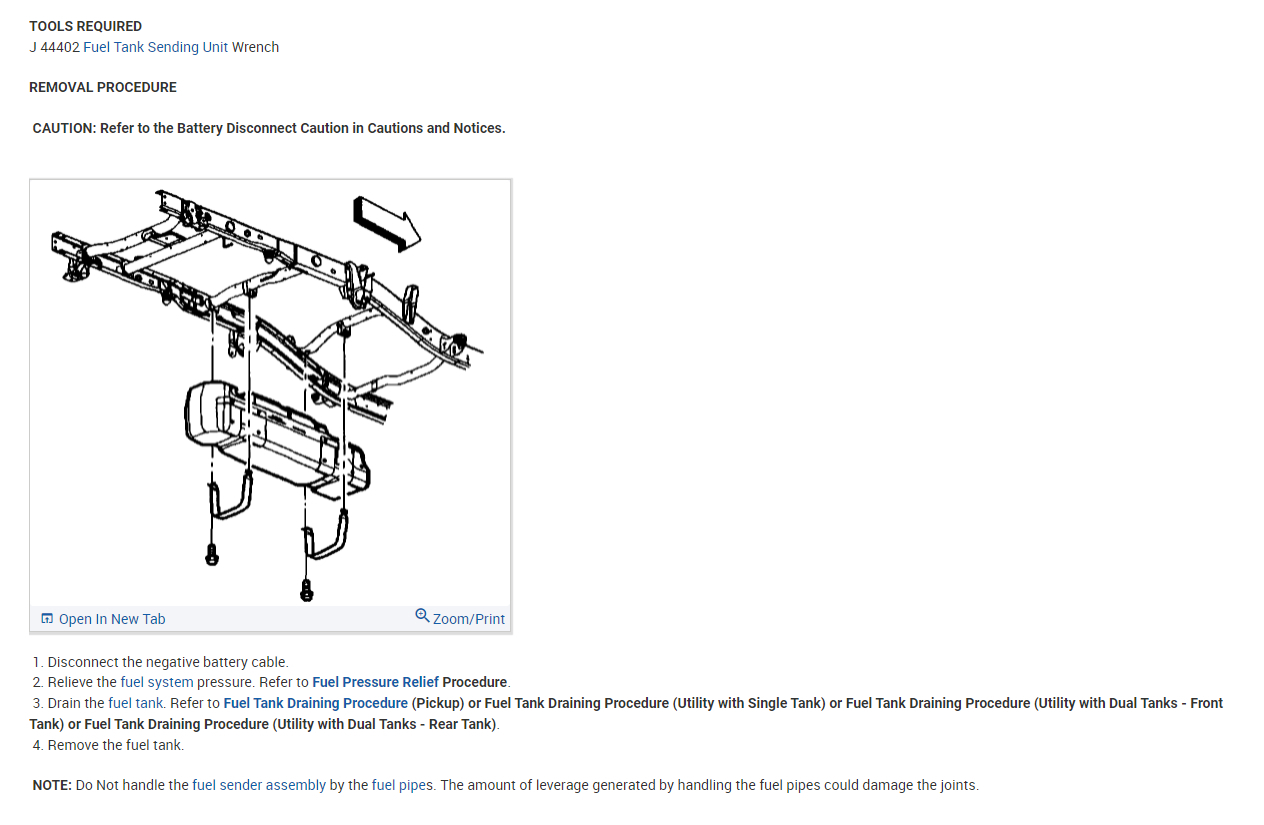 TOOLS REQUIRED
J 44402 Fuel Tank Sending Unit Wrench

REMOVAL PROCEDURE

CAUTION: Refer to the Battery Disconnect Caution in Cautions and Notices.

Open In New Tab
Zoom/Print

1. Disconnect the negative battery cable.
2. Relieve the fuel system pressure. Refer to Fuel Pressure Relief Procedure.
3. Drain the fuel tank. Refer to Fuel Tank Draining Procedure (Pickup) or Fuel Tank Draining Procedure (Utility with Single Tank) or Fuel Tank Draining Procedure (Utility with Dual Tanks - Front Tank) or Fuel Tank Draining Procedure (Utility with Dual Tanks - Rear Tank).
4. Remove the fuel tank.

NOTE: Do Not handle the fuel sender assembly by the fuel pipes. The amount of leverage generated by handling the fuel pipes could damage the joints.