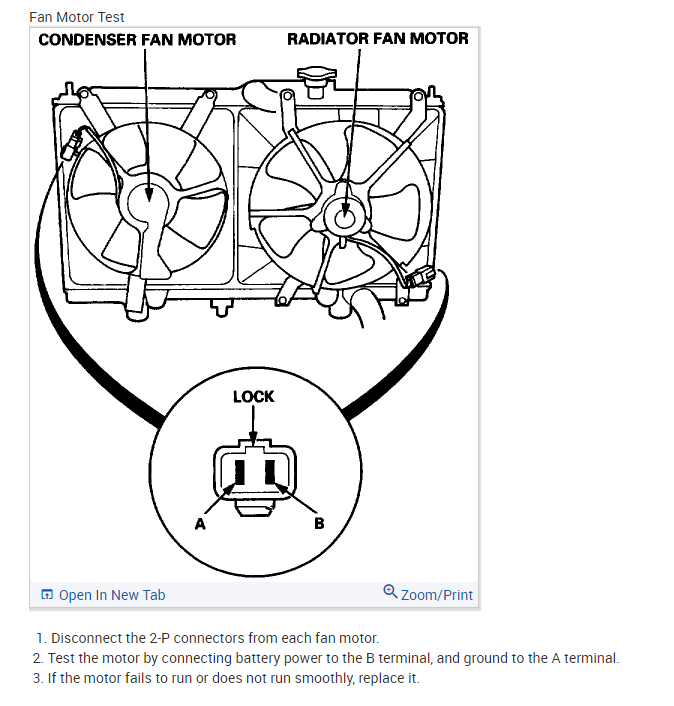 Fan Motor Test

CONDENSER FAN MOTOR

RADIATOR FAN MOTOR

LOCK

A

B

Open In New Tab

Zoom/Print

1. Disconnect the 2-P connectors from each fan motor.
2. Test the motor by connecting battery power to the B terminal, and ground to the A terminal.
3. If the motor fails to run or does not run smoothly, replace it.