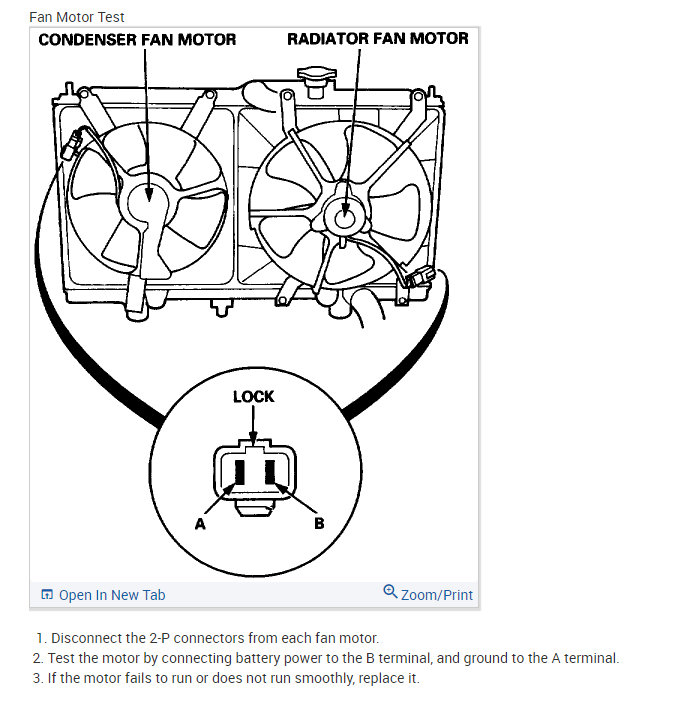 Fan Motor Test

CONDENSER FAN MOTOR

RADIATOR FAN MOTOR

LOCK

A

B

Open In New Tab

Zoom/Print

1. Disconnect the 2-P connectors from each fan motor.
2. Test the motor by connecting battery power to the B terminal, and ground to the A terminal.
3. If the motor fails to run or does not run smoothly, replace it.