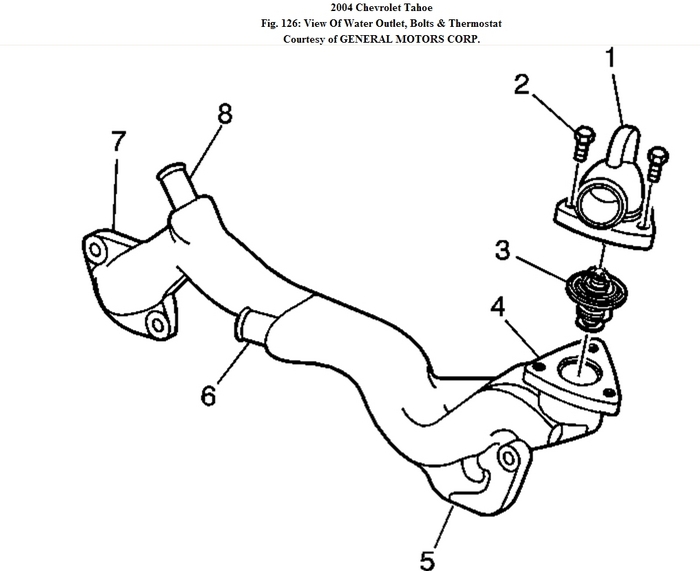 2004 Chevrolet Tahoe
Fig. 126: View Of Water Outlet, Bolts & Thermostat
Courtesy of GENERAL MOTORS CORP.

1
2
8
7
3
4
6
5