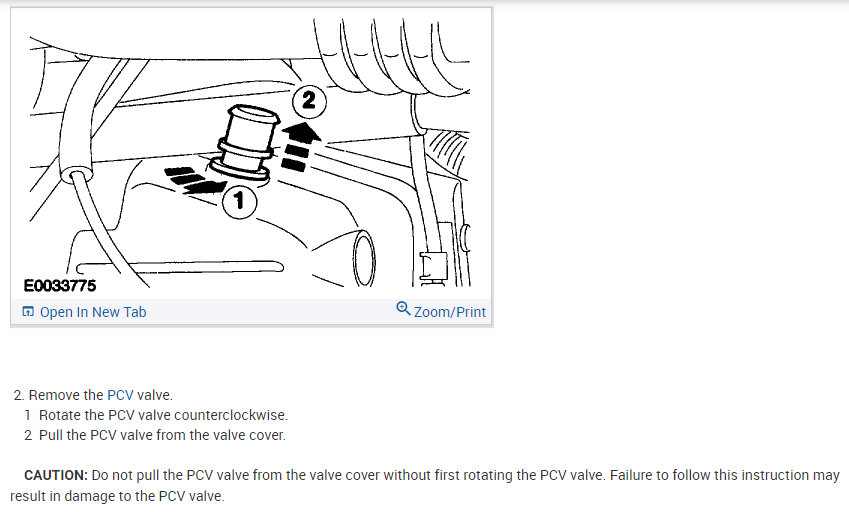 2

1

E0033775

Open In New Tab

Zoom/Print

2. Remove the PCV valve.
1 Rotate the PCV valve counterclockwise.
2 Pull the PCV valve from the valve cover.

CAUTION: Do not pull the PCV valve from the valve cover without first rotating the PCV valve. Failure to follow this instruction may result in damage to the PCV valve.