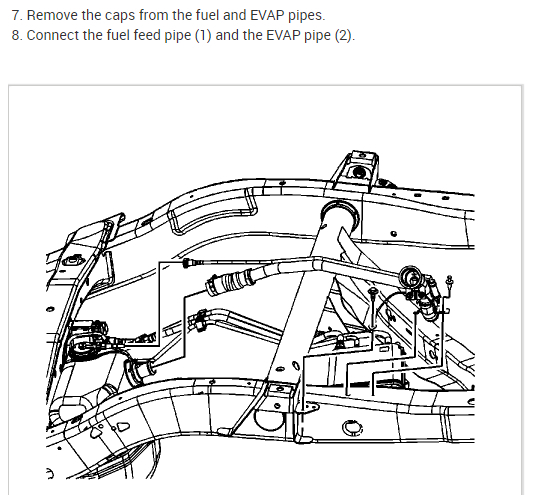 7. Remove the caps from the fuel and EVAP pipes.
8. Connect the fuel feed pipe (1) and the EVAP pipe (2).