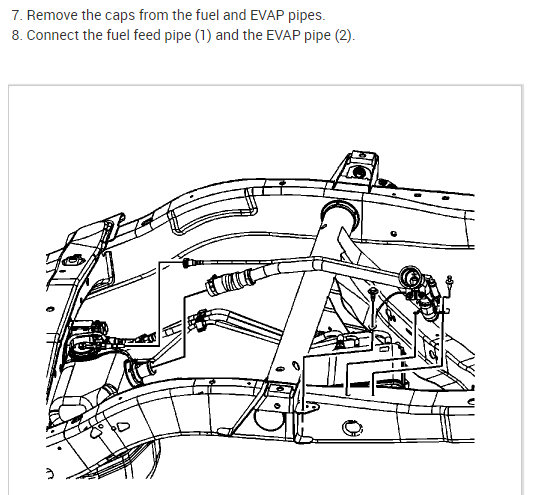 7. Remove the caps from the fuel and EVAP pipes.
8. Connect the fuel feed pipe (1) and the EVAP pipe (2).