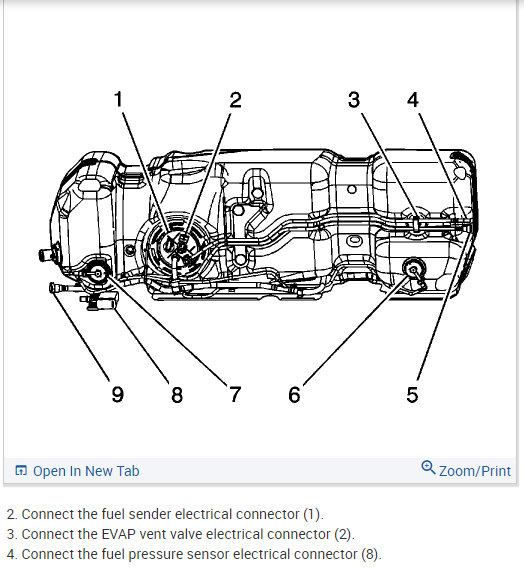 1
2
3
4
9
8
7
6
5

Open In New Tab
Zoom/Print

2. Connect the fuel sender electrical connector (1).
3. Connect the EVAP vent valve electrical connector (2).
4. Connect the fuel pressure sensor electrical connector (8).