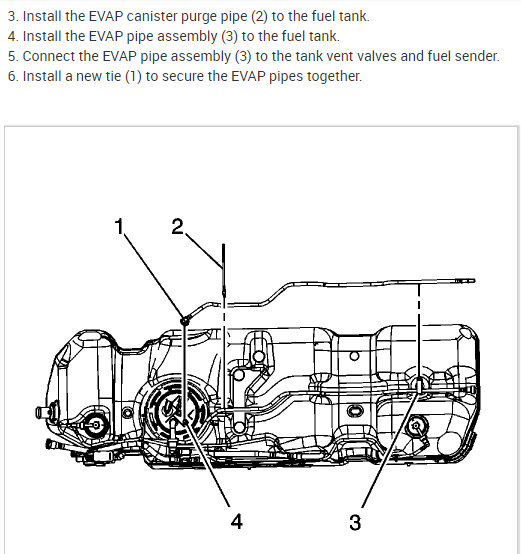 3. Install the EVAP canister purge pipe (2) to the fuel tank.
4. Install the EVAP pipe assembly (3) to the fuel tank.
5. Connect the EVAP pipe assembly (3) to the tank vent valves and fuel sender.
6. Install a new tie (1) to secure the EVAP pipes together.

1
2
4
3