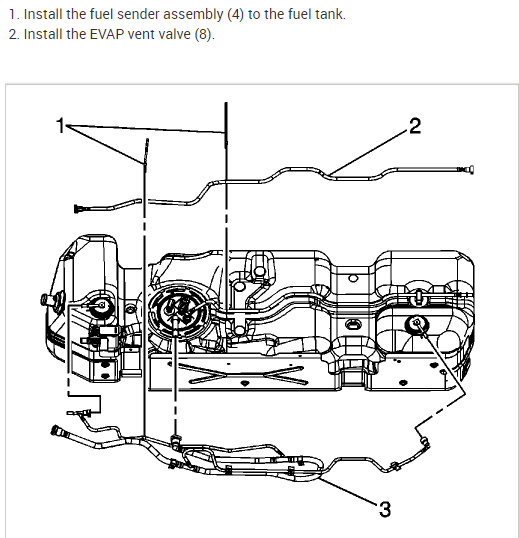 1. Install the fuel sender assembly (4) to the fuel tank.
2. Install the EVAP vent valve (8).

1
2
3