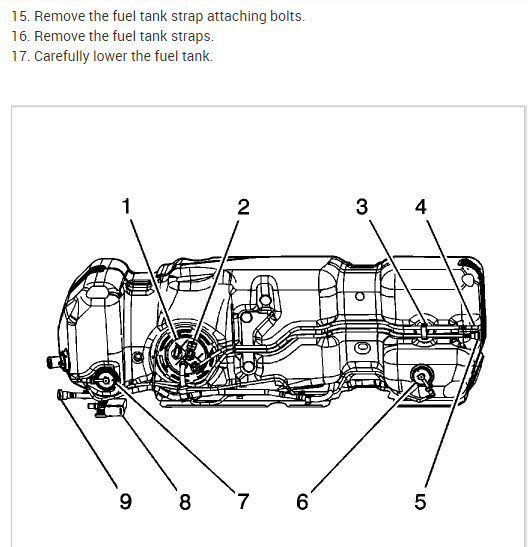 15. Remove the fuel tank strap attaching bolts.
16. Remove the fuel tank straps.
17. Carefully lower the fuel tank.

1
2
3
4
9
8
7
6
5